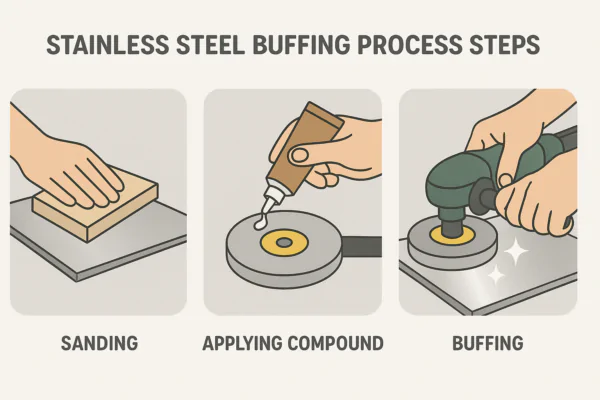 STAINLESS STEEL BUFFING PROCESS STEPS

SANDING

APPLYING COMPOUND

BUFFING