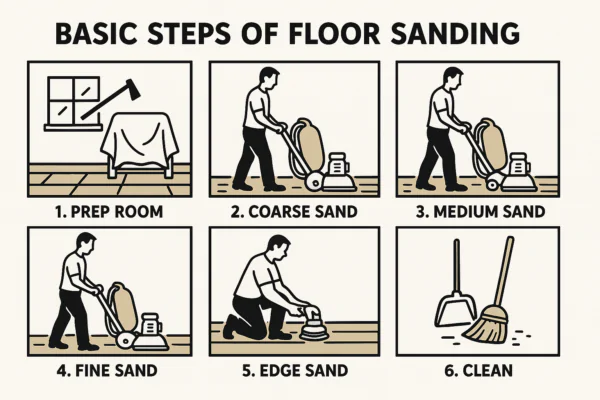 BASIC STEPS OF FLOOR SANDING

1. PREP ROOM

2. COARSE SAND

3. MEDIUM SAND

4. FINE SAND

5. EDGE SAND

6. CLEAN